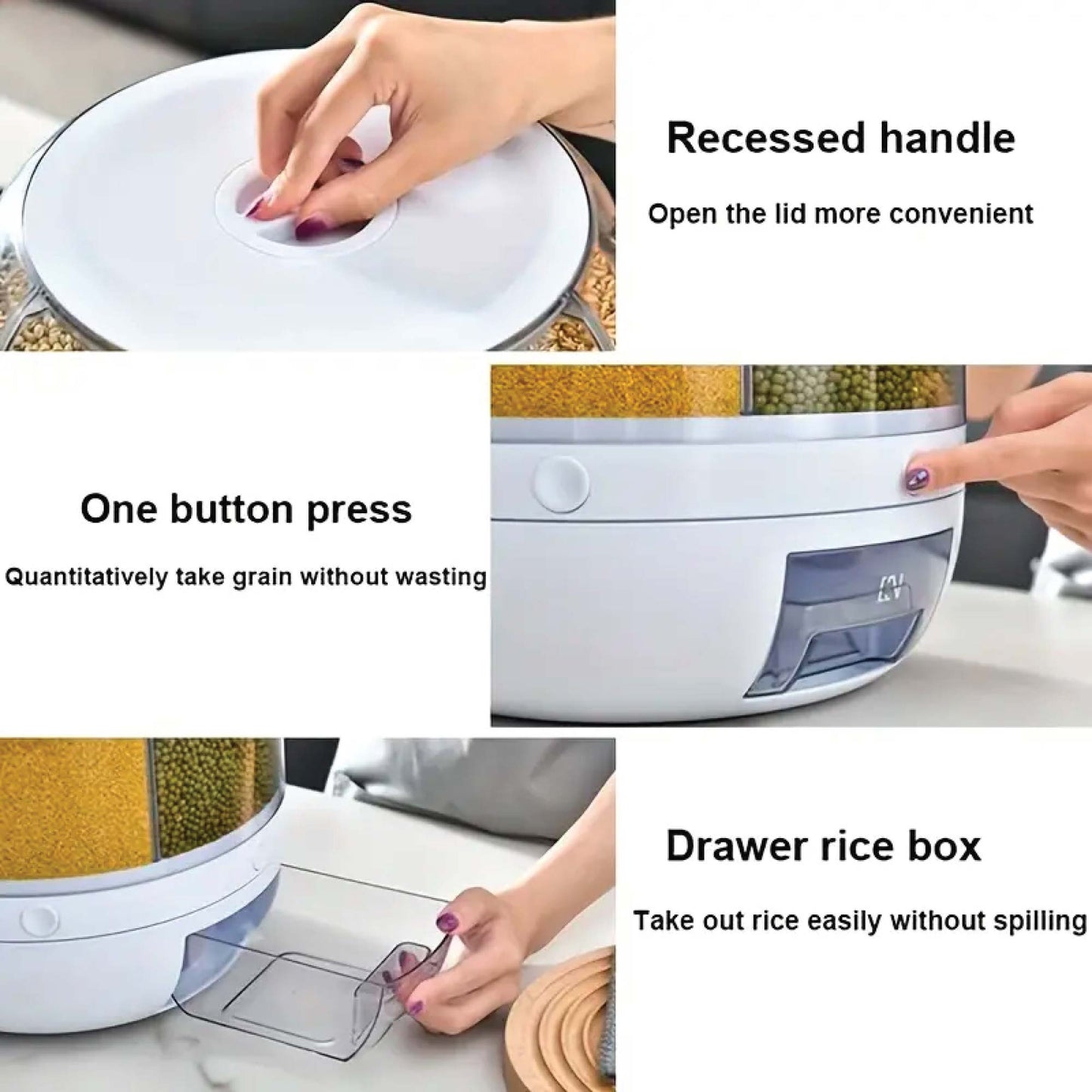 Recessed handle

Open the lid more convenient

One button press

Quantitatively take grain without wasting

Drawer rice box

Take out rice easily without spilling