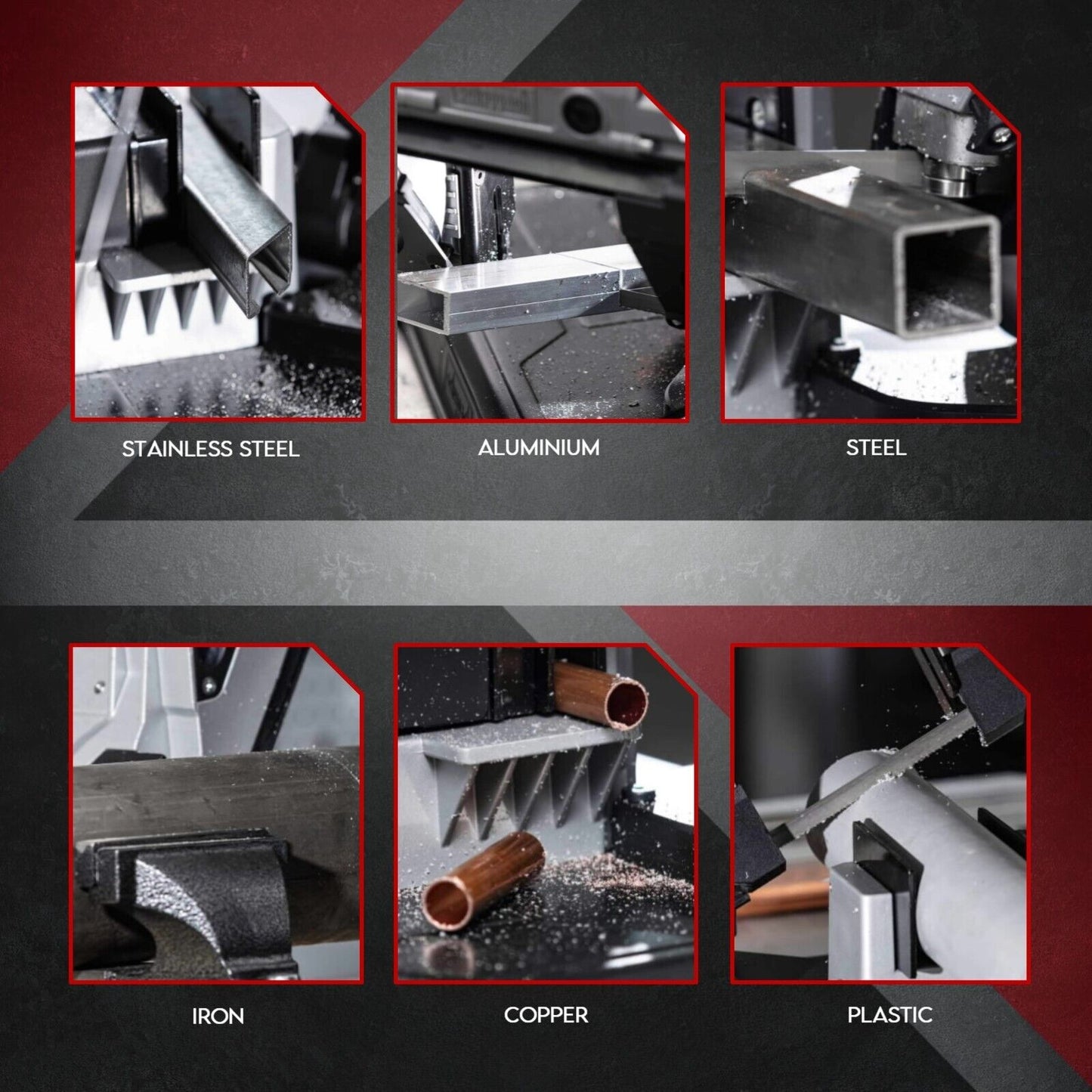 STAINLESS STEEL

ALUMINIUM

STEEL

IRON

COPPER

PLASTIC