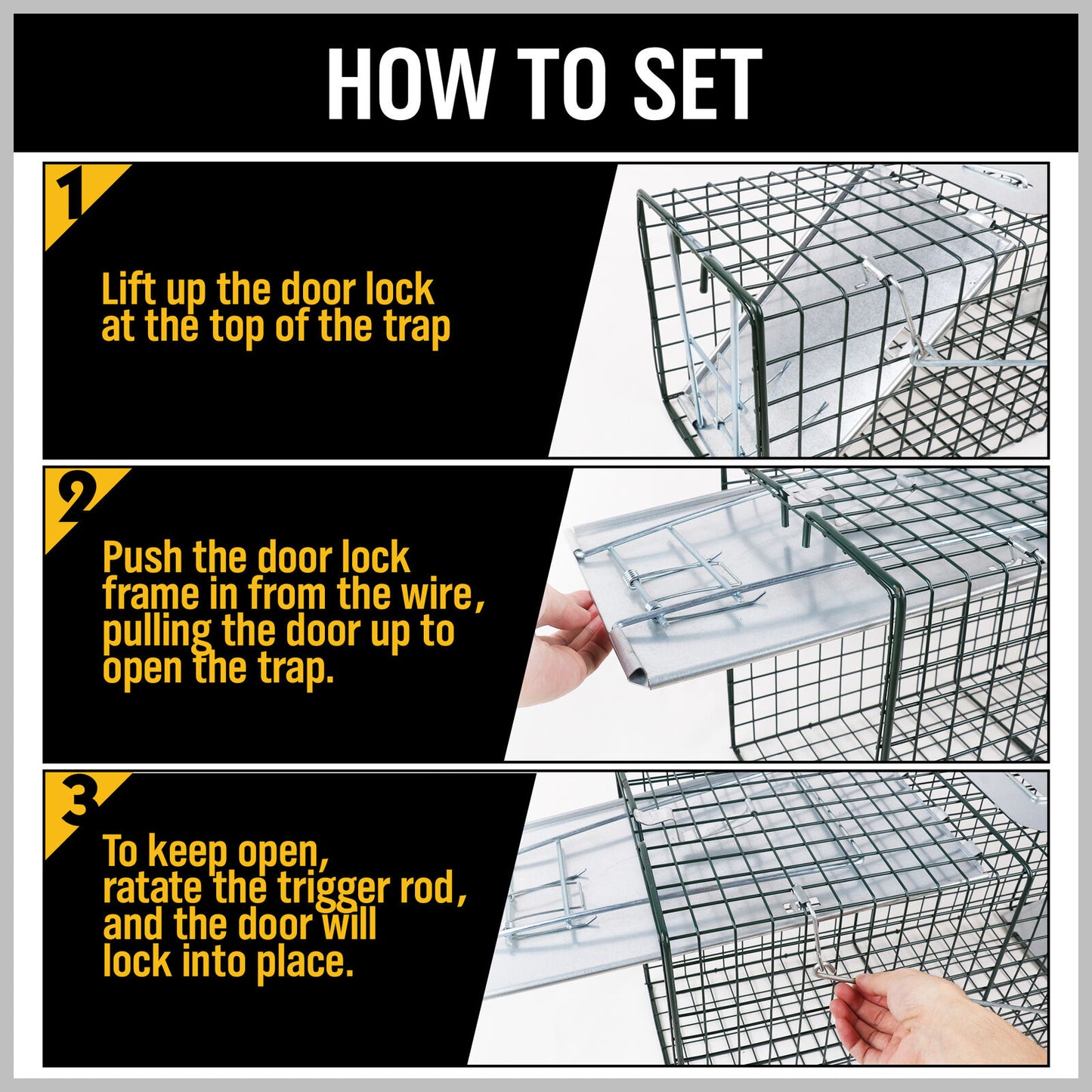 HOW TO SET

1

Lift up the door lock at the top of the trap

2

Push the door lock frame in from the wire, pulling the door up to open the trap.

3

To keep open, ratate the trigger rod, and the door will lock into place.