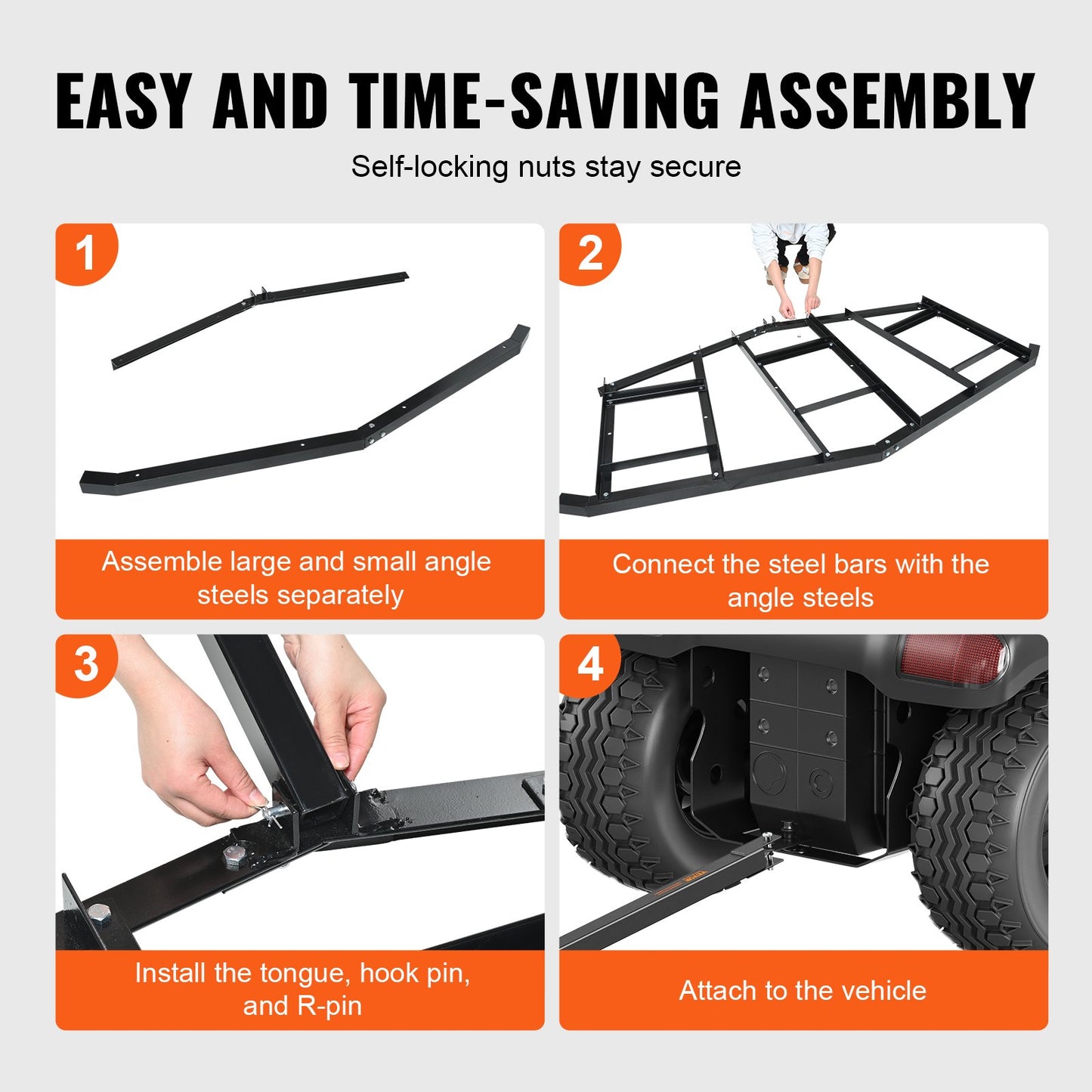 EASY AND TIME-SAVING ASSEMBLY

Self-locking nuts stay secure

1

Assemble large and small angle steels separately

2

Connect the steel bars with the angle steels

3

Install the tongue, hook pin, and R-pin

4

Attach to the vehicle