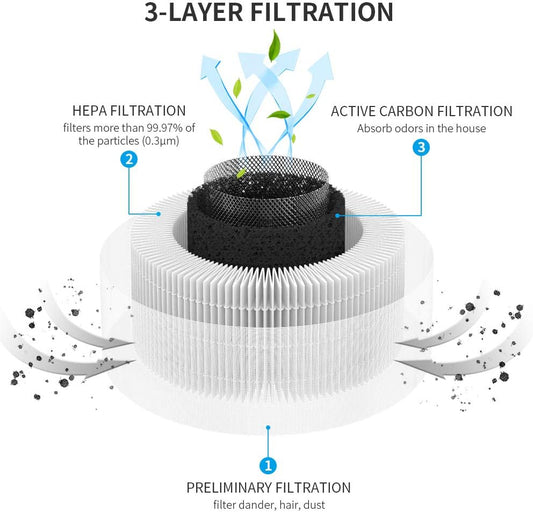 3-LAYER FILTRATION

HEPA FILTRATION
filters more than 99.97% of the particles (0.3μm)

2

ACTIVE CARBON FILTRATION
Absorb odors in the house

3

1

PRELIMINARY FILTRATION
filter dander, hair, dust