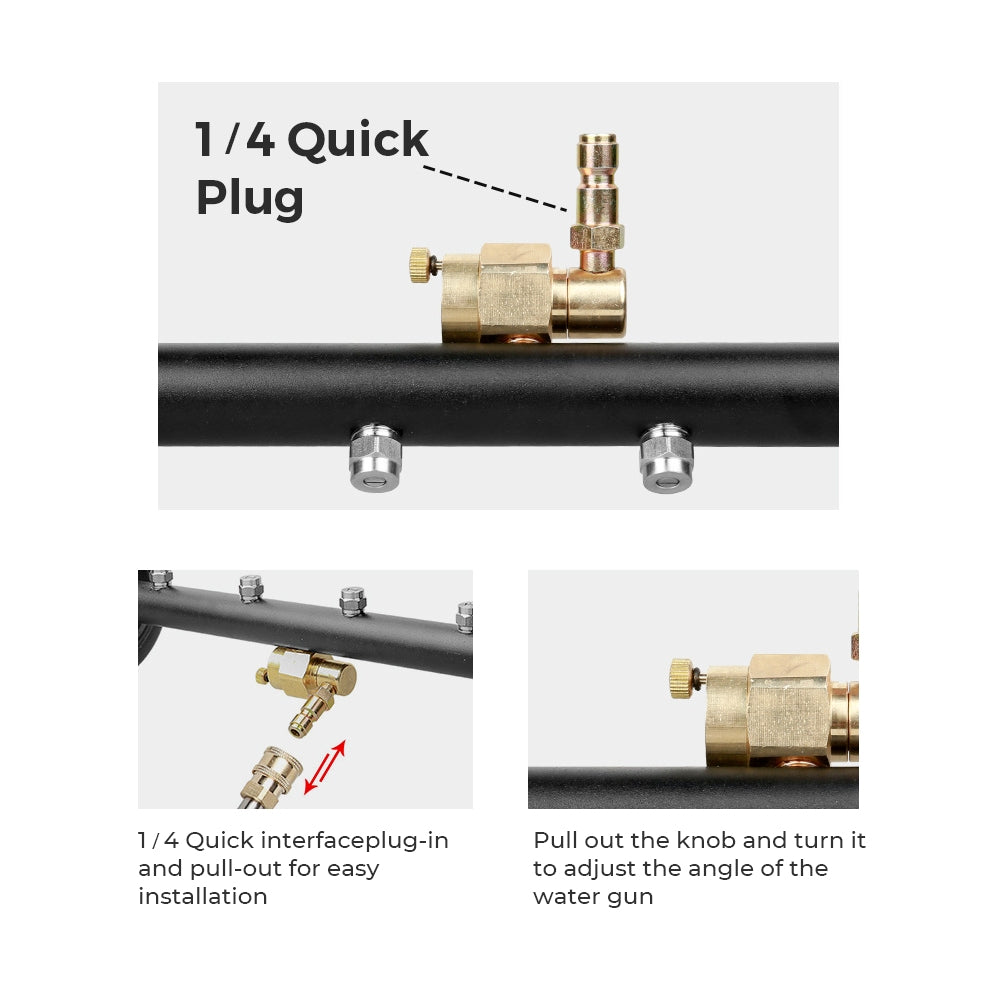 1 / 4 Quick Plug

1 / 4 Quick interfaceplug-in and pull-out for easy installation

Pull out the knob and turn it to adjust the angle of the water gun