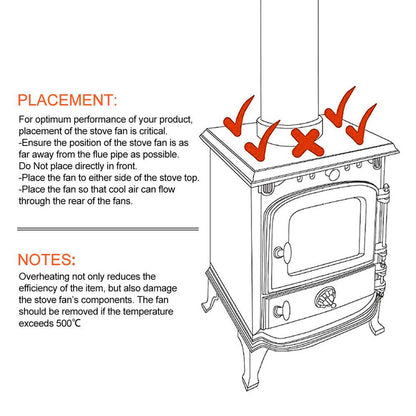 PLACEMENT:

For optimum performance of your product, placement of the stove fan is critical.
-Ensure the position of the stove fan is as far away from the flue pipe as possible.
Do Not place directly in front.
-Place the fan to either side of the stove top.
-Place the fan so that cool air can flow through the rear of the fans.

NOTES:

Overheating not only reduces the efficiency of the item, but also damage the stove fan's components. The fan should be removed if the temperature exceeds 500℃