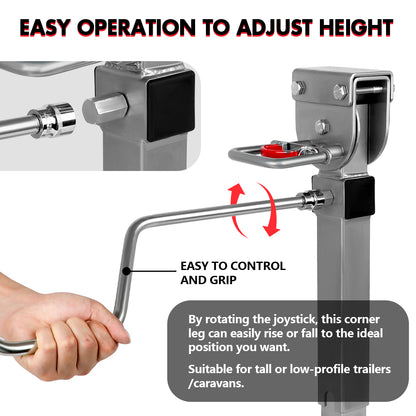 EASY OPERATION TO ADJUST HEIGHT

EASY TO CONTROL AND GRIP

By rotating the joystick, this corner leg can easily rise or fall to the ideal position you want.

Suitable for tall or low-profile trailers /caravans.