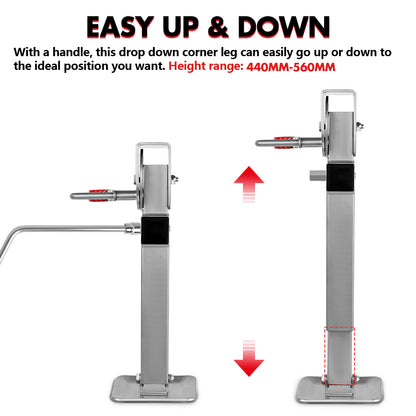 EASY UP & DOWN

With a handle, this drop down corner leg can easily go up or down to the ideal position you want. Height range: 440MM-560MM