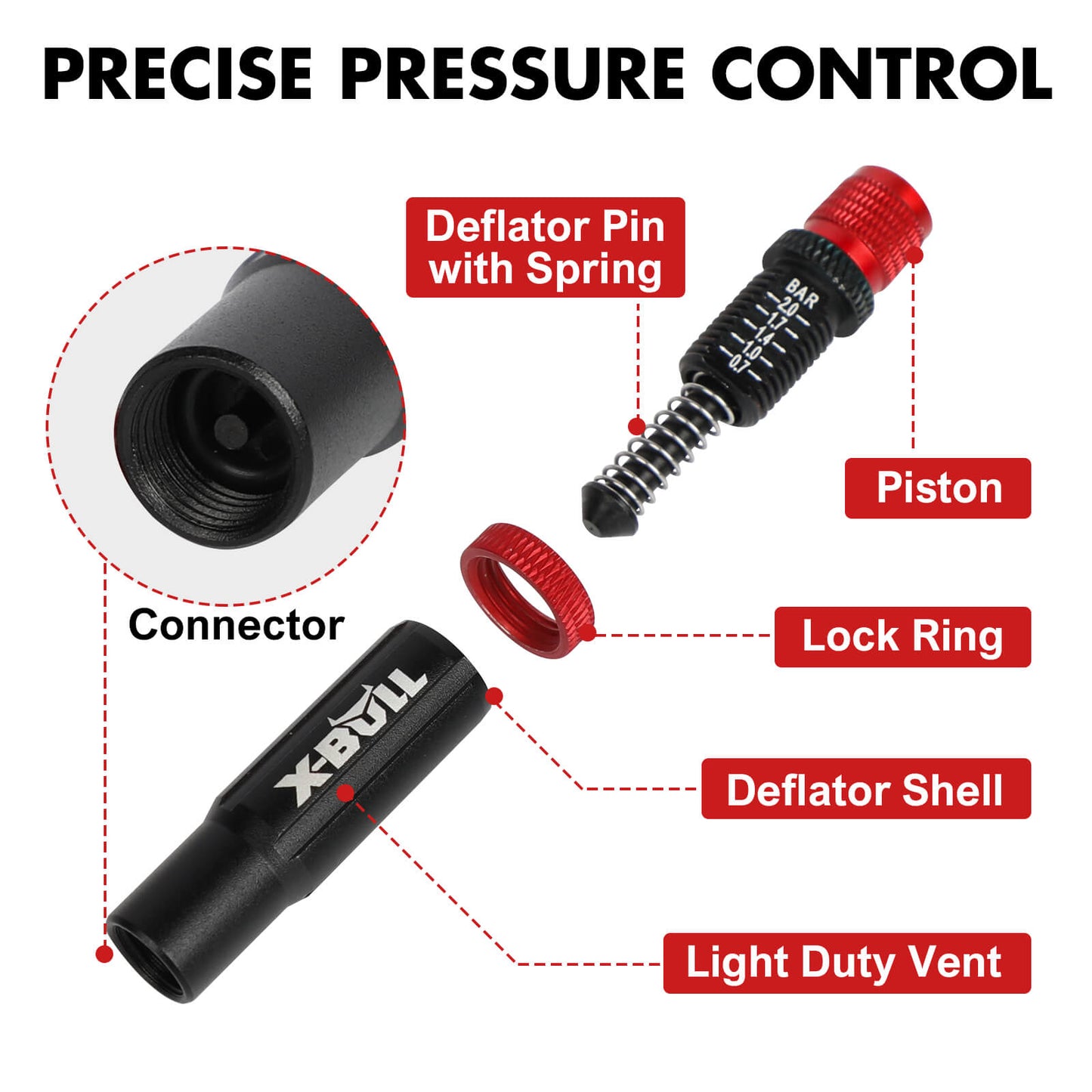 PRECISE PRESSURE CONTROL

Deflator Pin with Spring

BAR
2.0
1.7
1.4
1.0
0.7

Piston

Connector

Lock Ring

X-BULL

Deflator Shell

Light Duty Vent