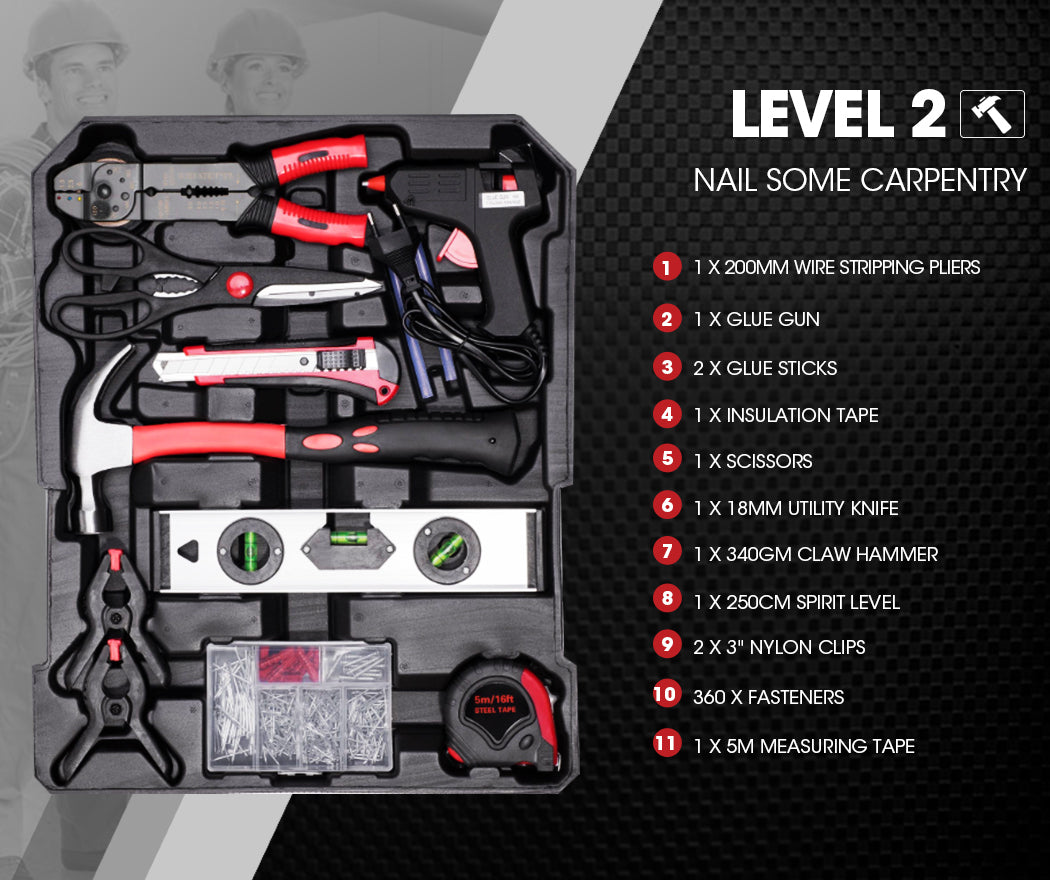 LEVEL 2

NAIL SOME CARPENTRY

1 1 X 200MM WIRE STRIPPING PLIERS

2 1 X GLUE GUN

3 2 X GLUE STICKS

4 1 X INSULATION TAPE

5 1 X SCISSORS

6 1 X 18MM UTILITY KNIFE

7 1 X 340GM CLAW HAMMER

8 1 X 250CM SPIRIT LEVEL

9 2 X 3" NYLON CLIPS

10 360 X FASTENERS

11 1 X 5M MEASURING TAPE

5m/16ft
STEEL TAPE