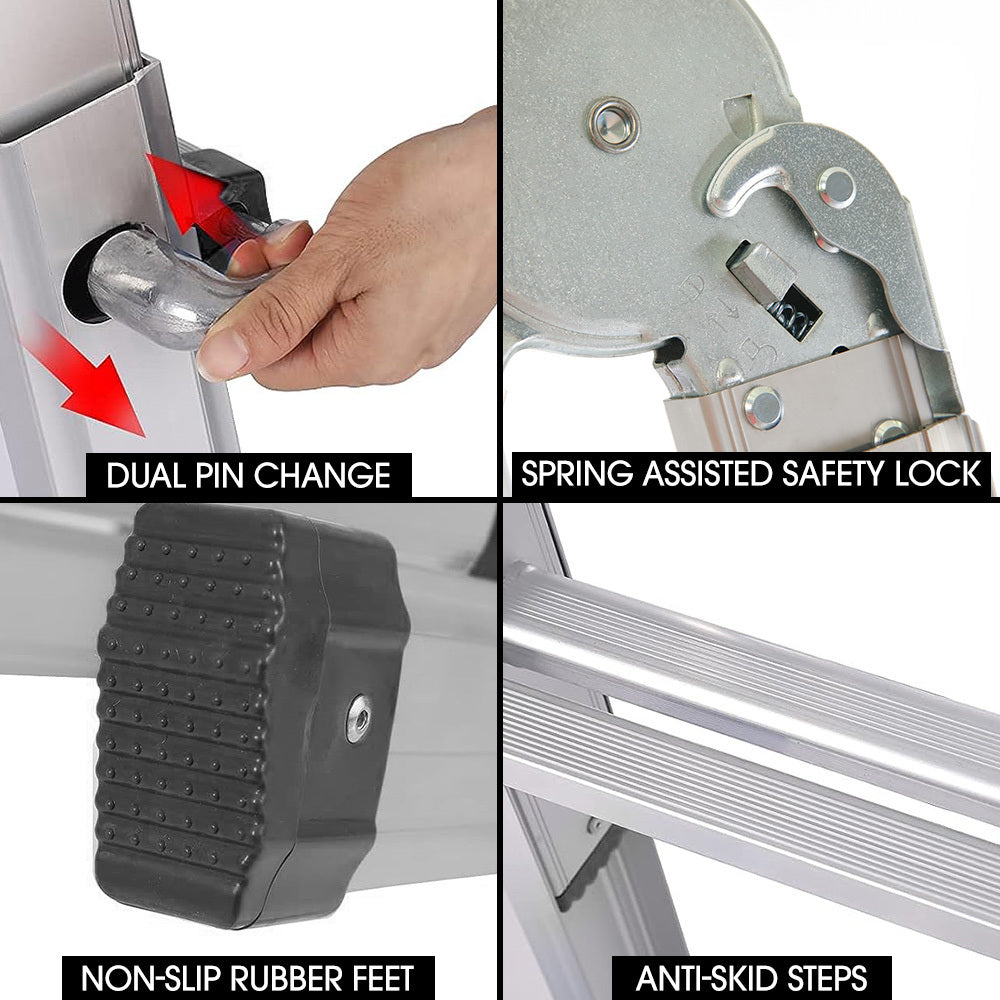 DUAL PIN CHANGE

SPRING ASSISTED SAFETY LOCK

NON-SLIP RUBBER FEET

ANTI-SKID STEPS