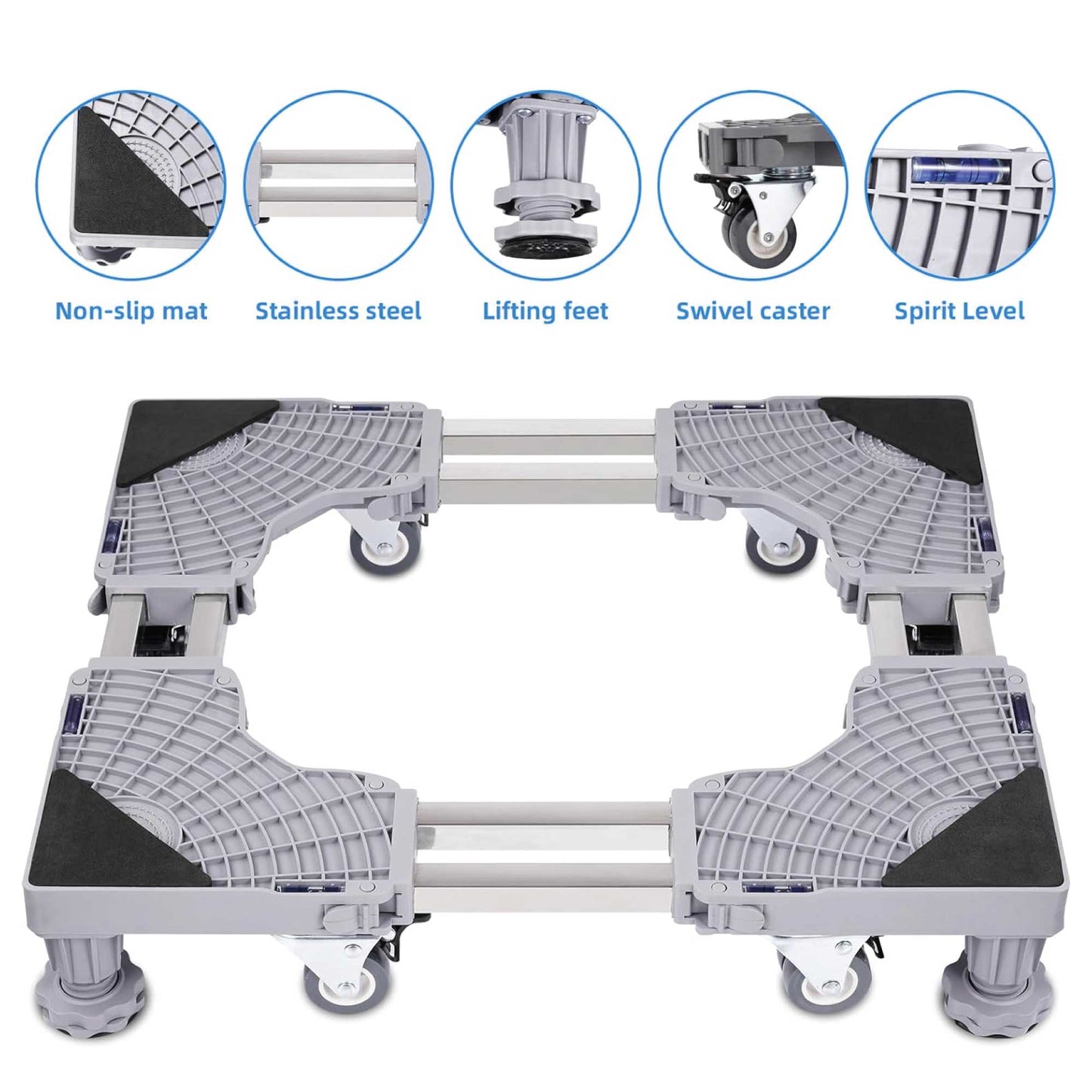 Non-slip mat Stainless steel Lifting feet Swivel caster Spirit Level