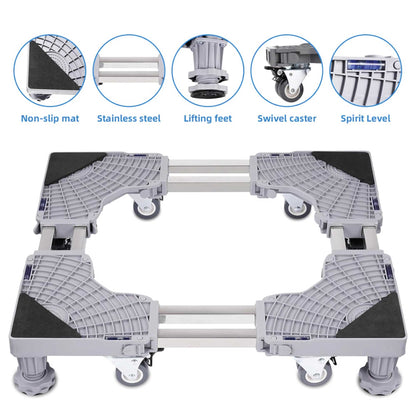 Non-slip mat Stainless steel Lifting feet Swivel caster Spirit Level