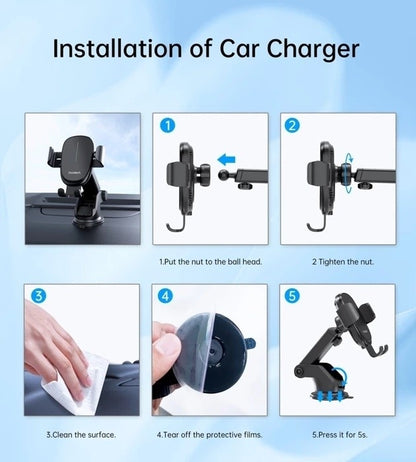 Installation of Car Charger

1

2

1.Put the nut to the ball head.

2 Tighten the nut.

3

4

5

3.Clean the surface.

4.Tear off the protective films.

5.Press it for 5s.