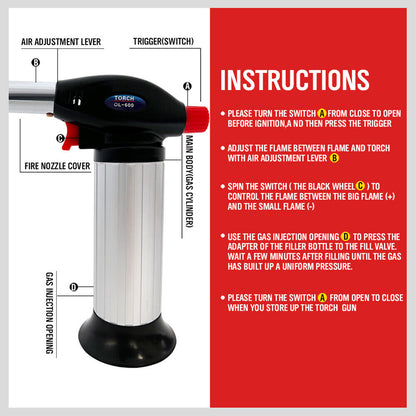 AIR ADJUSTMENT LEVER

TRIGGER(SWITCH)

B

A

TORCH
OL-600

C

FIRE NOZZLE COVER

MAIN BODY(GAS CYLINDER)

D

GAS INJECTION OPENING

INSTRUCTIONS

• PLEASE TURN THE SWITCH A FROM CLOSE TO OPEN BEFORE IGNITION,A ND THEN PRESS THE TRIGGER

• ADJUST THE FLAME BETWEEN FLAME AND TORCH WITH AIR ADJUSTMENT LEVER B

• SPIN THE SWITCH ( THE BLACK WHEEL C ) TO CONTROL THE FLAME BETWEEN THE BIG FLAME (+) AND THE SMALL FLAME (-)

• USE THE GAS INJECTION OPENING D TO PRESS THE ADAPTER OF THE FILLER BOTTLE TO THE FILL VALVE. WAIT A FEW MINUTES AFTER FILLING UNTIL THE GAS HAS BUILT UP A UNIFORM PRESSURE.

• PLEASE TURN THE SWITCH A FROM OPEN TO CLOSE WHEN YOU STORE UP THE TORCH GUN