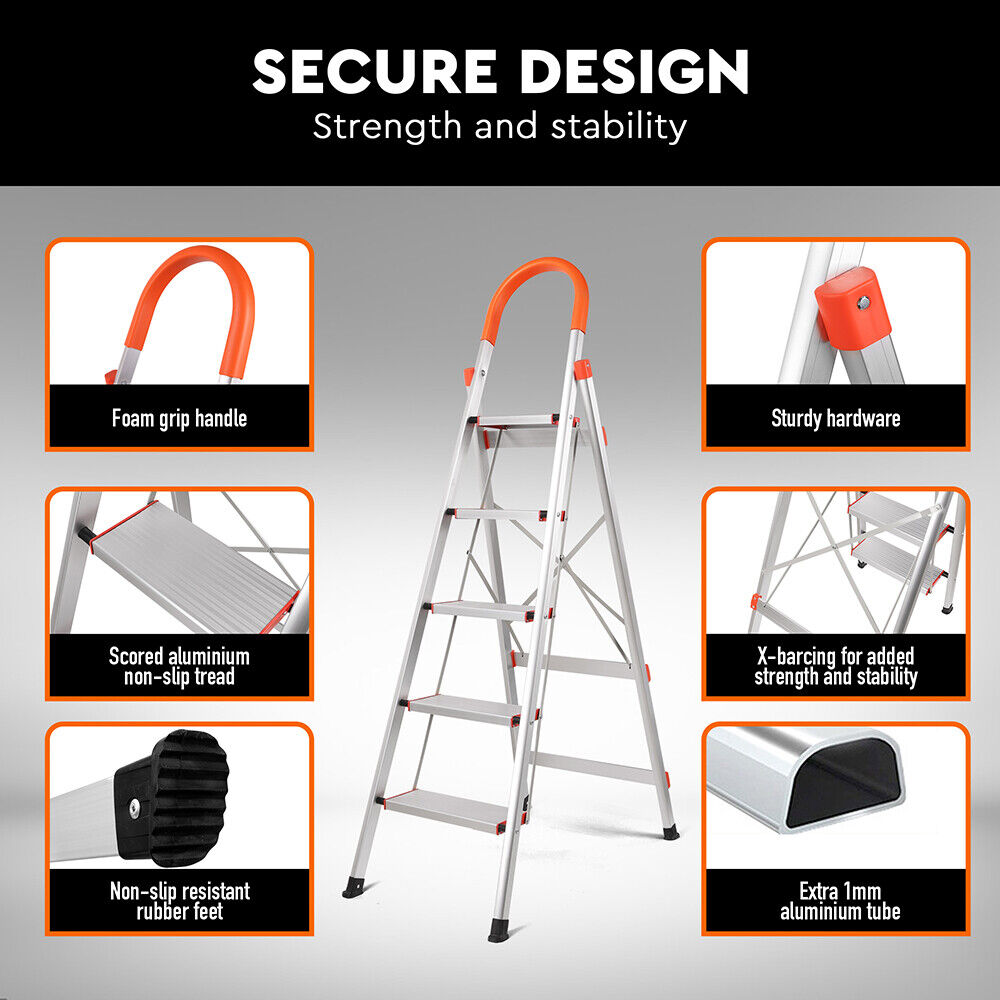 SECURE DESIGN
Strength and stability

Foam grip handle

Scored aluminium non-slip tread

Non-slip resistant rubber feet

Sturdy hardware

X-barcing for added strength and stability

Extra 1mm aluminium tube