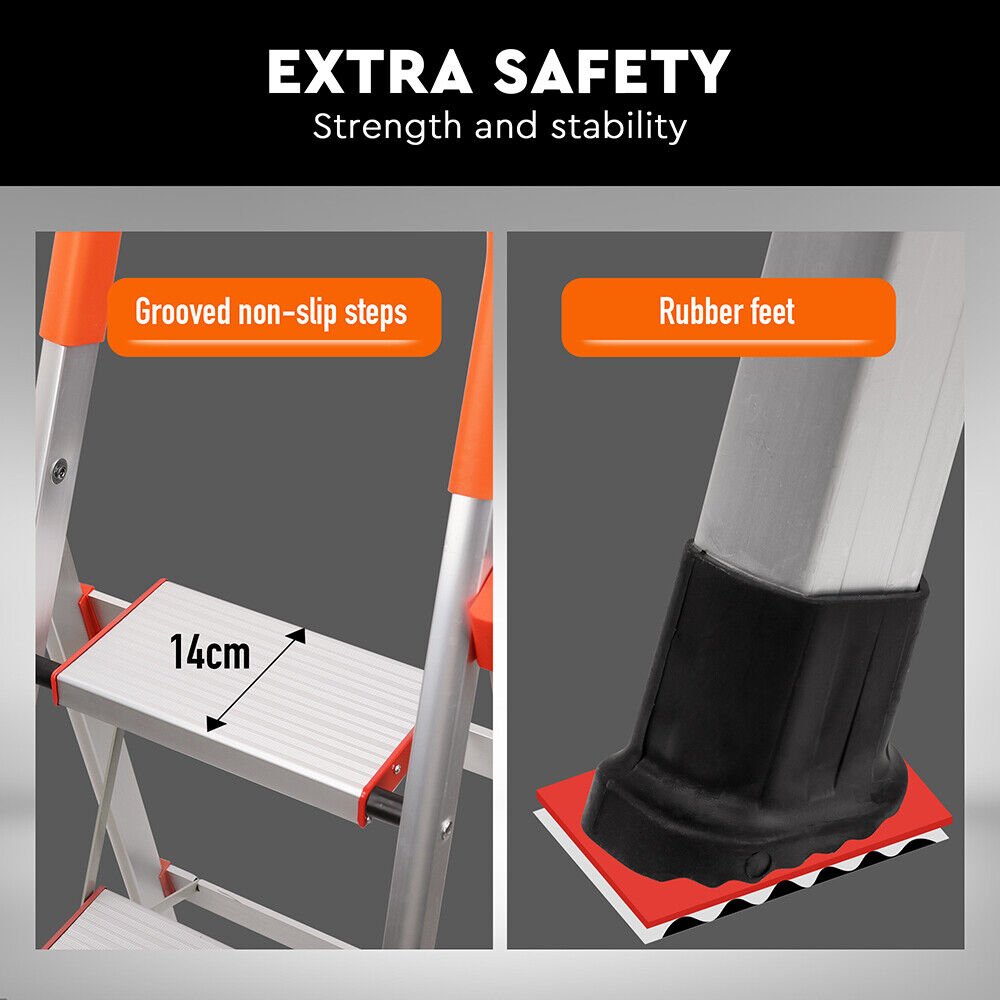 EXTRA SAFETY
Strength and stability

Grooved non-slip steps

14cm

Rubber feet