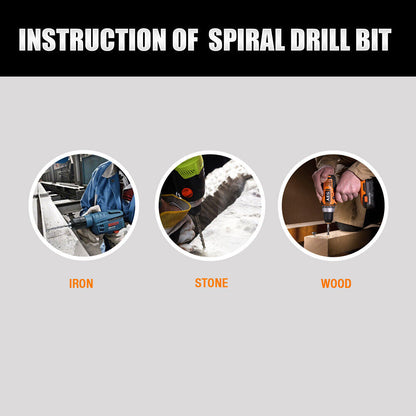 INSTRUCTION OF SPIRAL DRILL BIT

IRON

STONE

WOOD