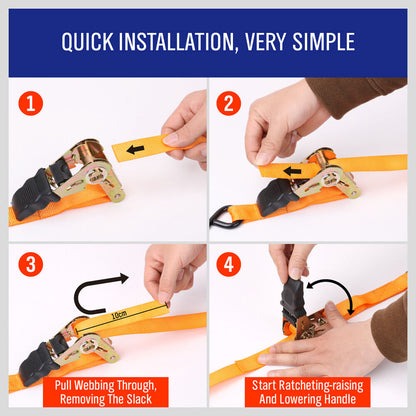 QUICK INSTALLATION, VERY SIMPLE

1

2

3

10cm

Pull Webbing Through, Removing The Slack

4

Start Ratcheting-raising And Lowering Handle