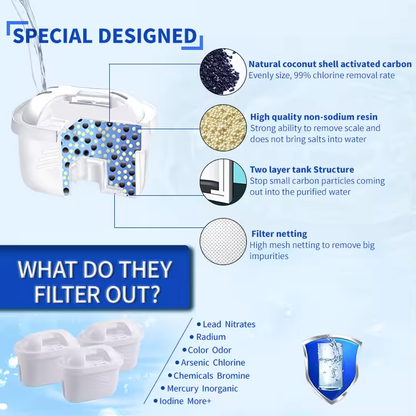 SPECIAL DESIGNED

Natural coconut shell activated carbon
Evenly size, 99% chlorine removal rate

High quality non-sodium resin
Strong ability to remove scale and does not bring salts into water

Two layer tank Structure
Stop small carbon particles coming out into the purified water

Filter netting
High mesh netting to remove big impurities

WHAT DO THEY FILTER OUT?

• Lead Nitrates
• Radium
• Color Odor
• Arsenic Chlorine
• Chemicals Bromine
• Mercury Inorganic
• Iodine More+