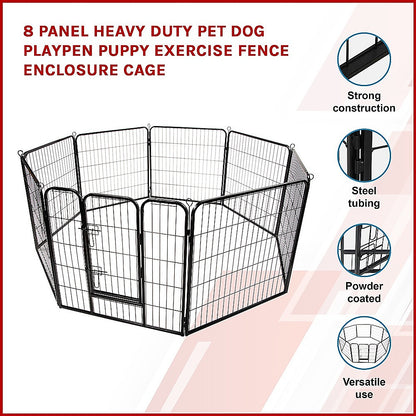 8 PANEL HEAVY DUTY PET DOG PLAYPEN PUPPY EXERCISE FENCE ENCLOSURE CAGE

Strong construction

Steel tubing

Powder coated

Versatile use