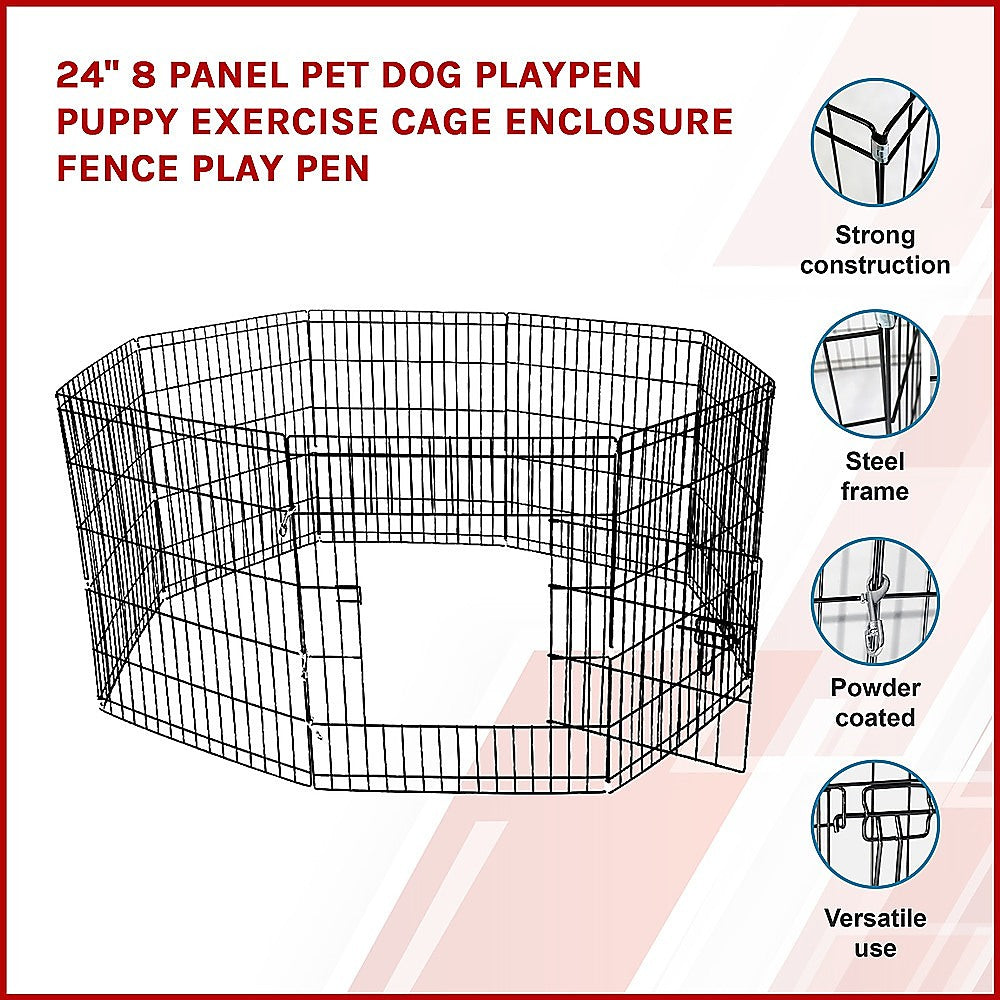 24" 8 PANEL PET DOG PLAYPEN PUPPY EXERCISE CAGE ENCLOSURE FENCE PLAY PEN

Strong construction

Steel frame

Powder coated

Versatile use